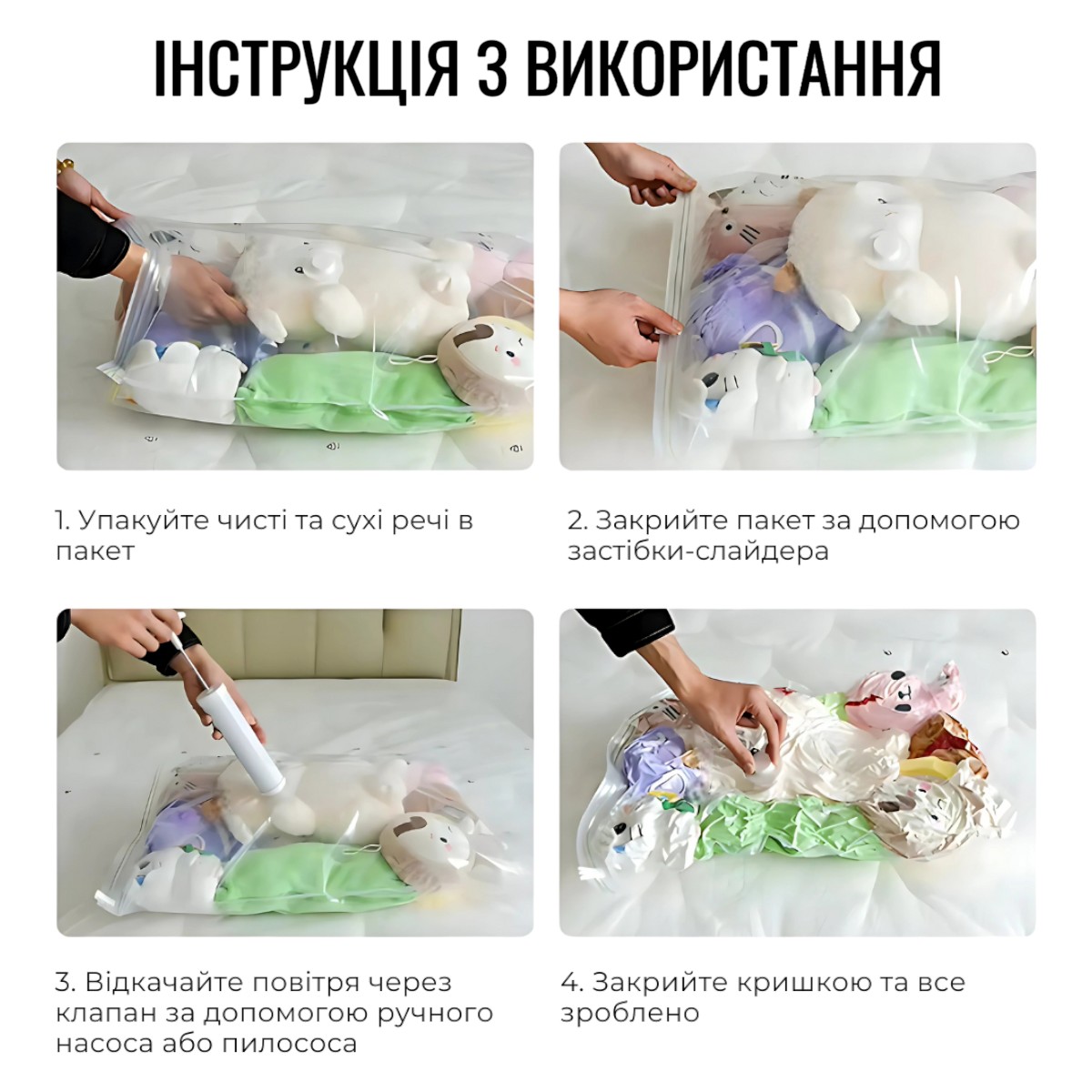 ІНСТРУКЦІЯ З ВИКОРИСТАННЯ

1. Упакуйте чисті та сухі речі в пакет

2. Закрийте пакет за допомогою застібки-слайдера

3. Відкачайте повітря через клапан за допомогою ручного насоса або пилососа

4. Закрийте кришкою та все зроблено