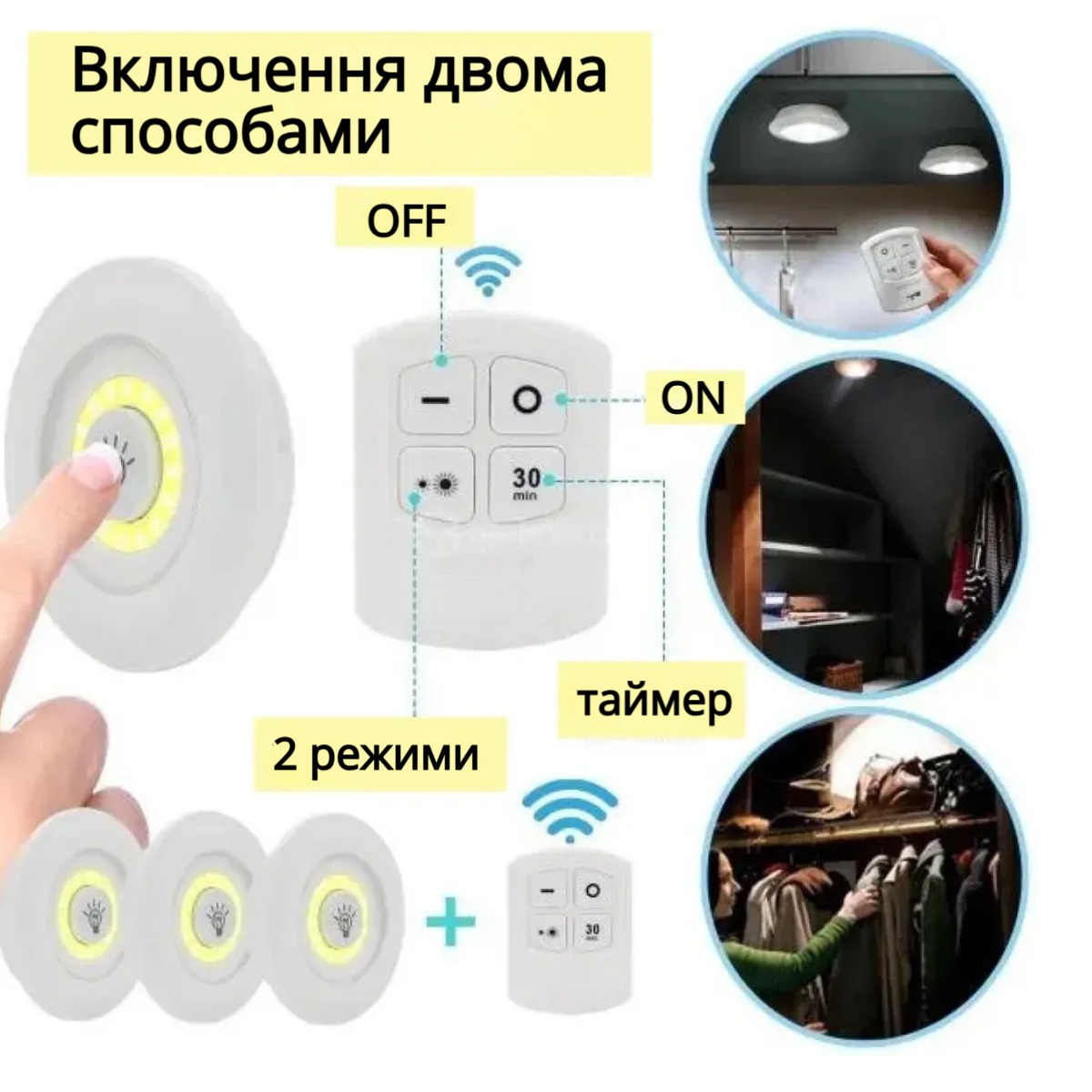 Включення двома способами

OFF

ON

30 min

таймер

2 режими

30