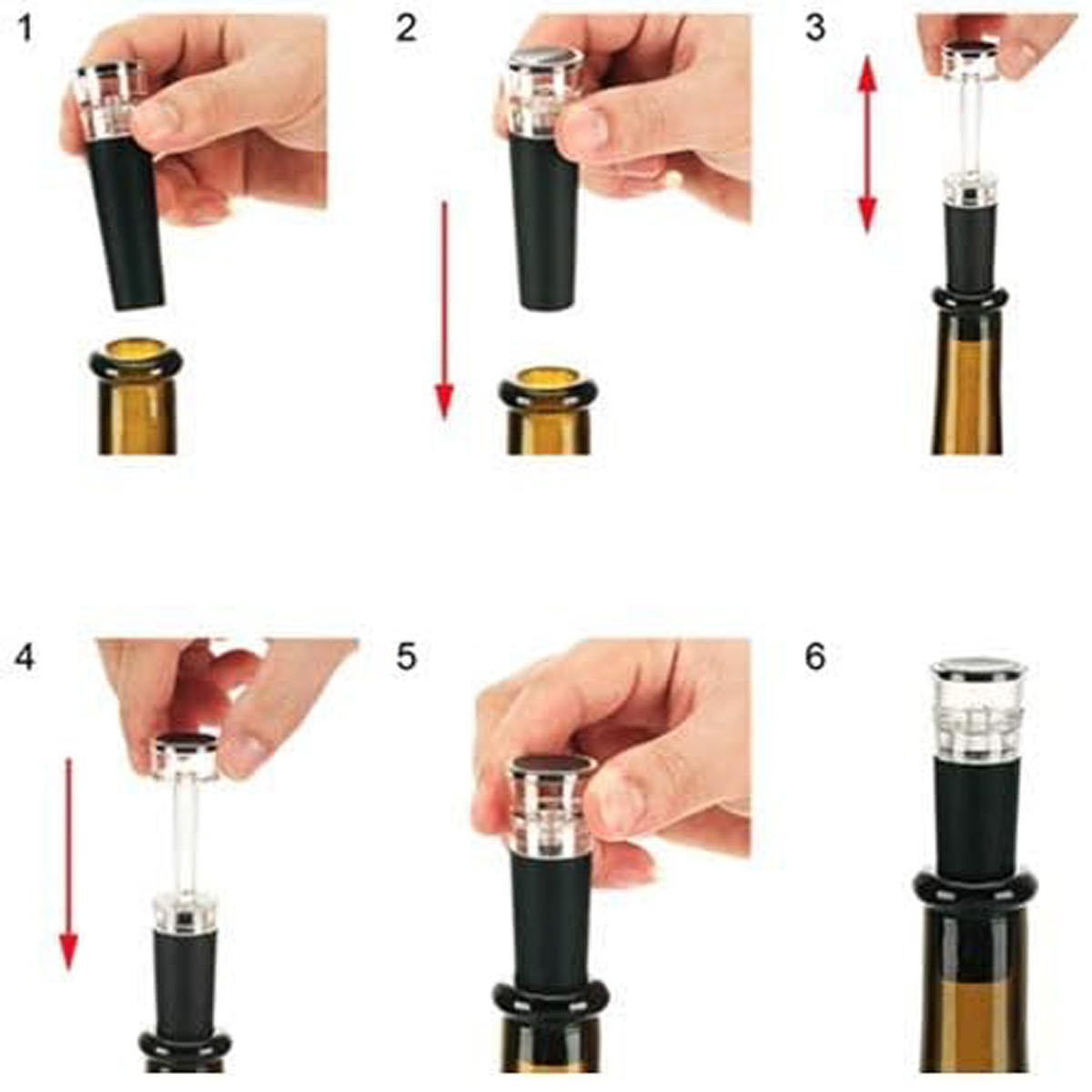 1

2

3

4

5

6