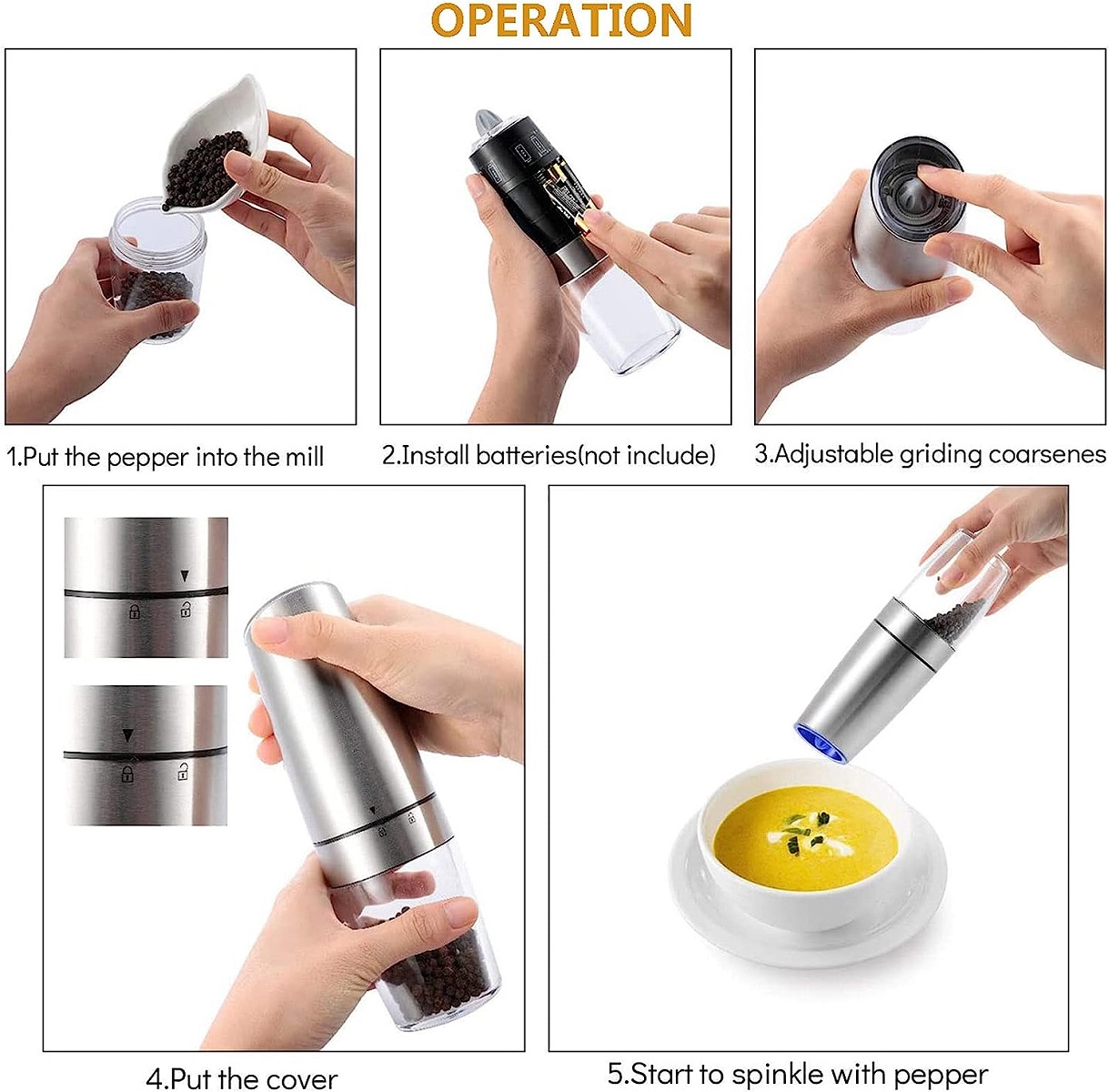 OPERATION

1.Put the pepper into the mill

2.Install batteries(not include)

3.Adjustable griding coarsenes

4.Put the cover

5.Start to spinkle with pepper