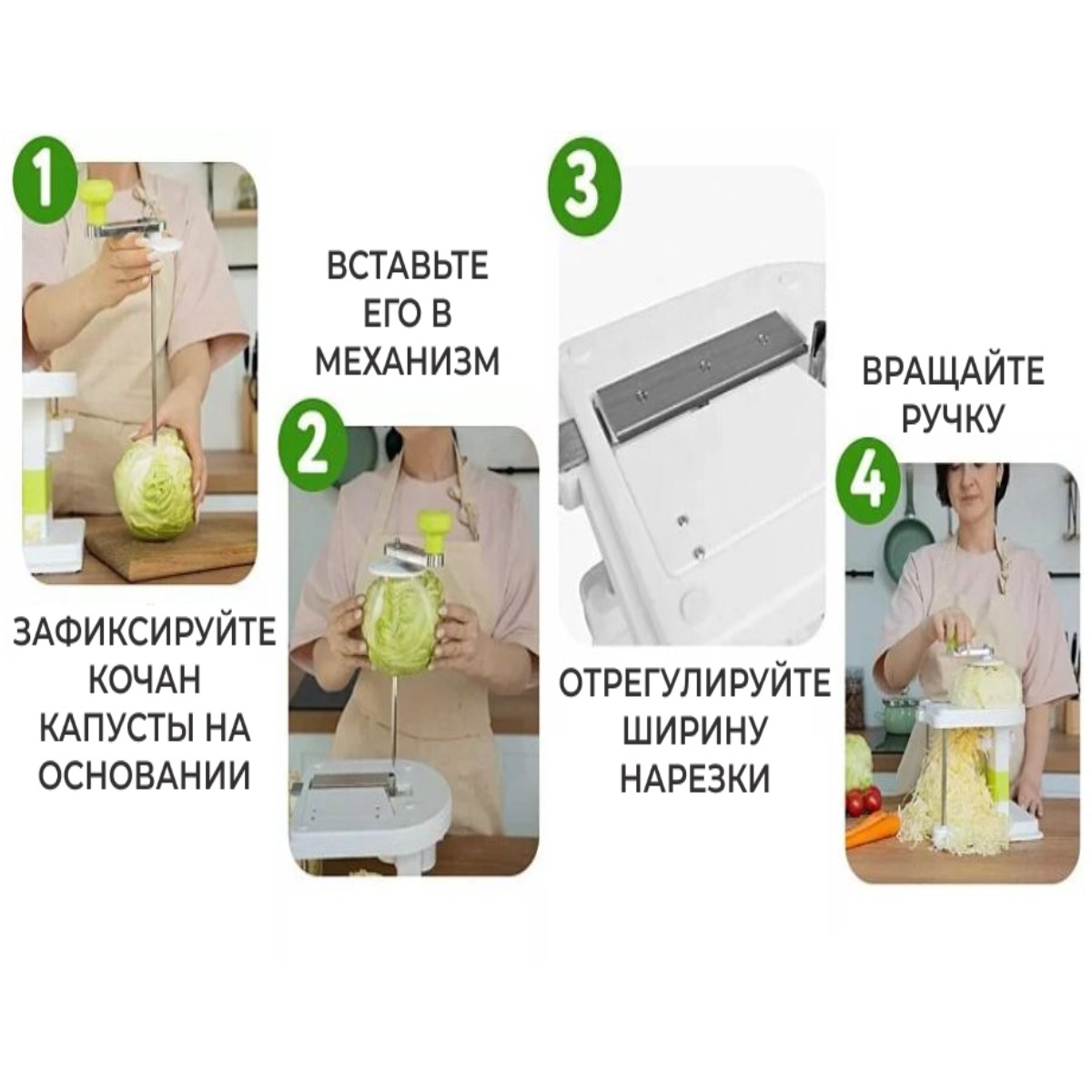 1

ЗАФИКСИРУЙТЕ КОЧАН КАПУСТЫ НА ОСНОВАНИИ

ВСТАВЬТЕ ЕГО В МЕХАНИЗМ

2

3

ОТРЕГУЛИРУЙТЕ ШИРИНУ НАРЕЗКИ

ВРАЩАЙТЕ РУЧКУ

4