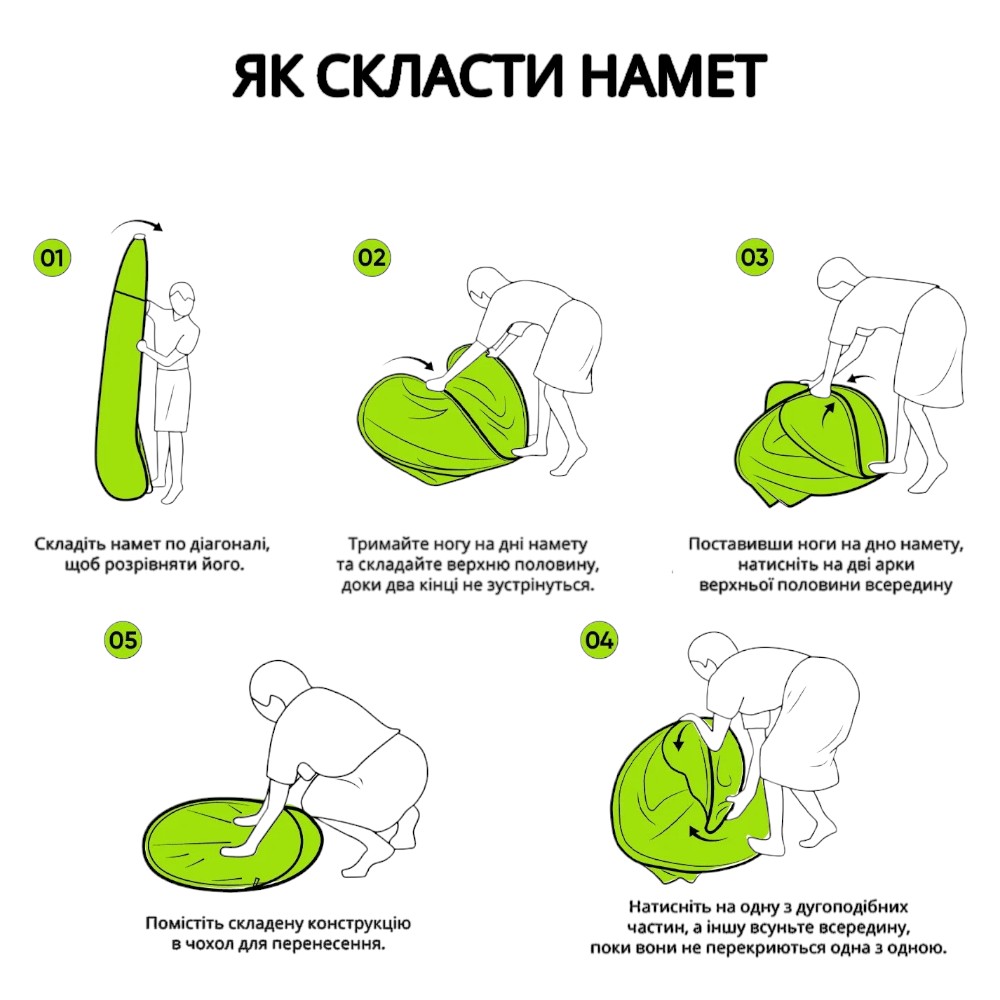 ЯК СКЛАСТИ НАМЕТ

01

Складіть намет по діагоналі, щоб розрівняти його.

02

Тримайте ногу на дні намету та складайте верхню половину, доки два кінці не зустрінуться.

03

Поставивши ноги на дно намету, натисніть на дві арки верхньої половини всередину

05

Помістіть складену конструкцію в чохол для перенесення.

04

Натисніть на одну з дугоподібних частин, а іншу всуньте всередину, поки вони не перекриються одна з одною.