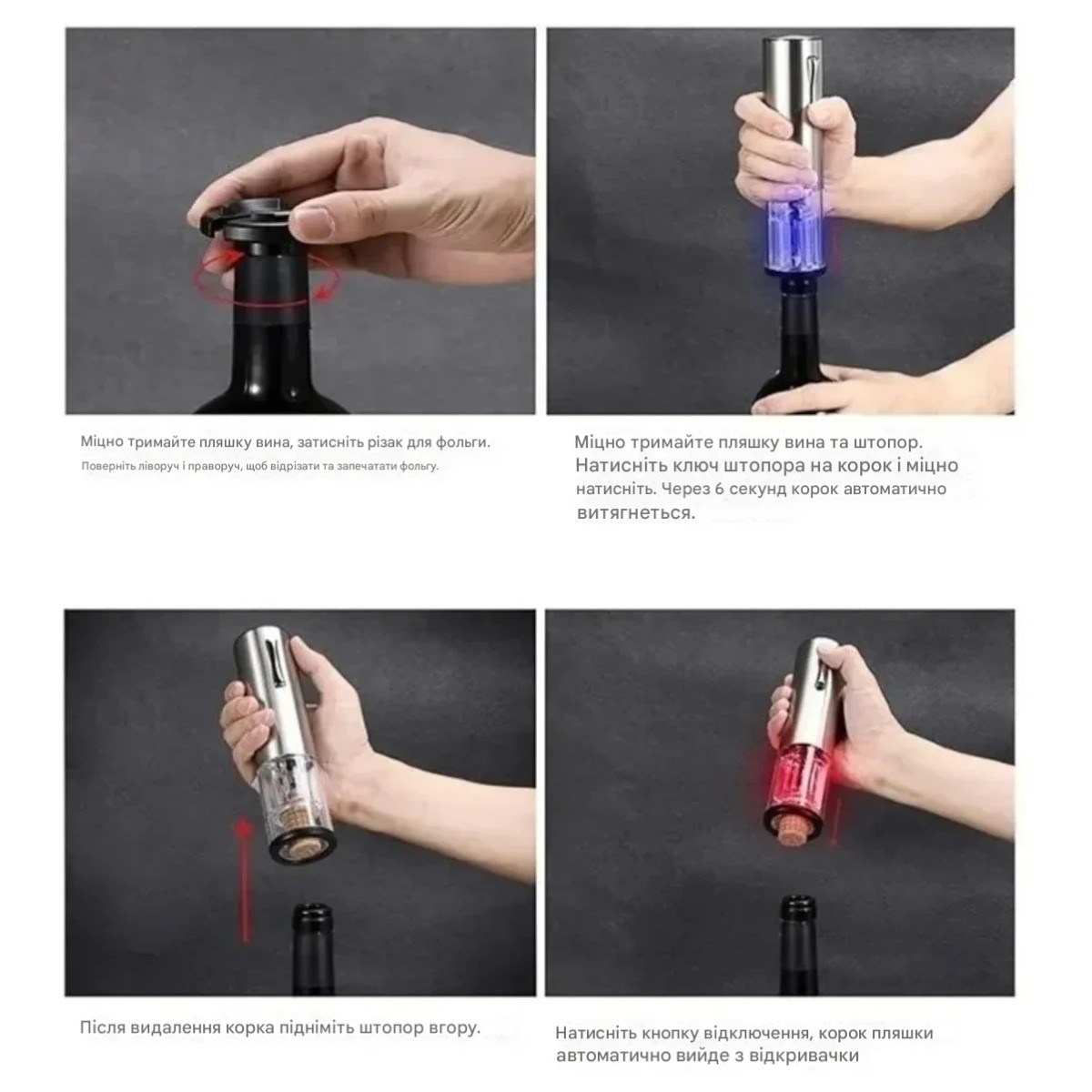 Міцно тримайте пляшку вина, затисніть різак для фольги.
Поверніть ліворуч і праворуч, щоб відрізати та запечатати фольгу.

Міцно тримайте пляшку вина та штопор. Натисніть ключ штопора на корок і міцно натисніть. Через 6 секунд корок автоматично витягнеться.

Після видалення корка підніміть штопор вгору.

Натисніть кнопку відключення, корок пляшки автоматично вийде з відкривачки