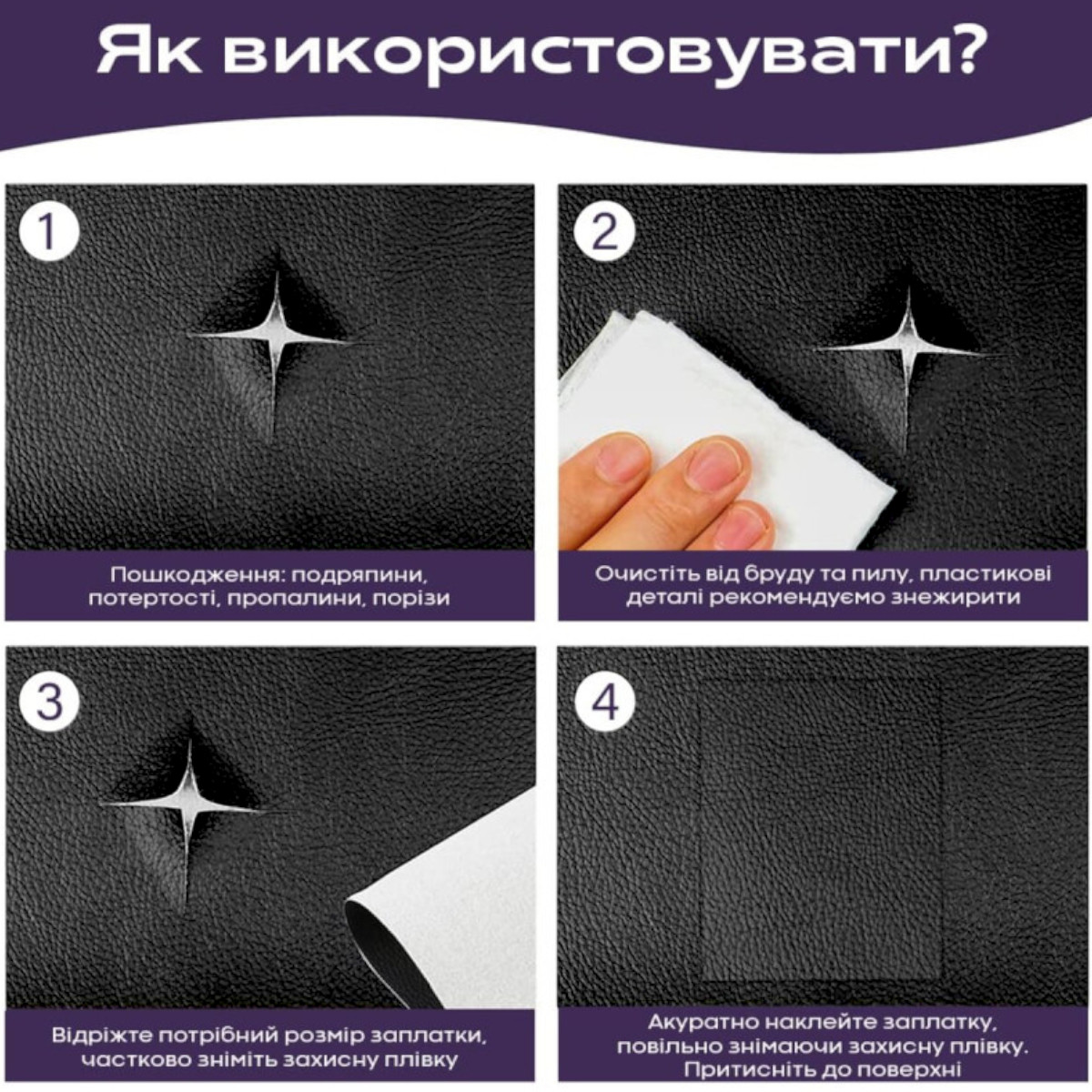 Як використовувати?

1

Пошкодження: подряпини, потертості, пропалини, порізи

2

Очистіть від бруду та пилу, пластикові деталі рекомендуємо знежирити

3

Відріжте потрібний розмір заплатки, частково зніміть захисну плівку

4

Акуратно наклейте заплатку, повільно знімаючи захисну плівку. Притисніть до поверхні