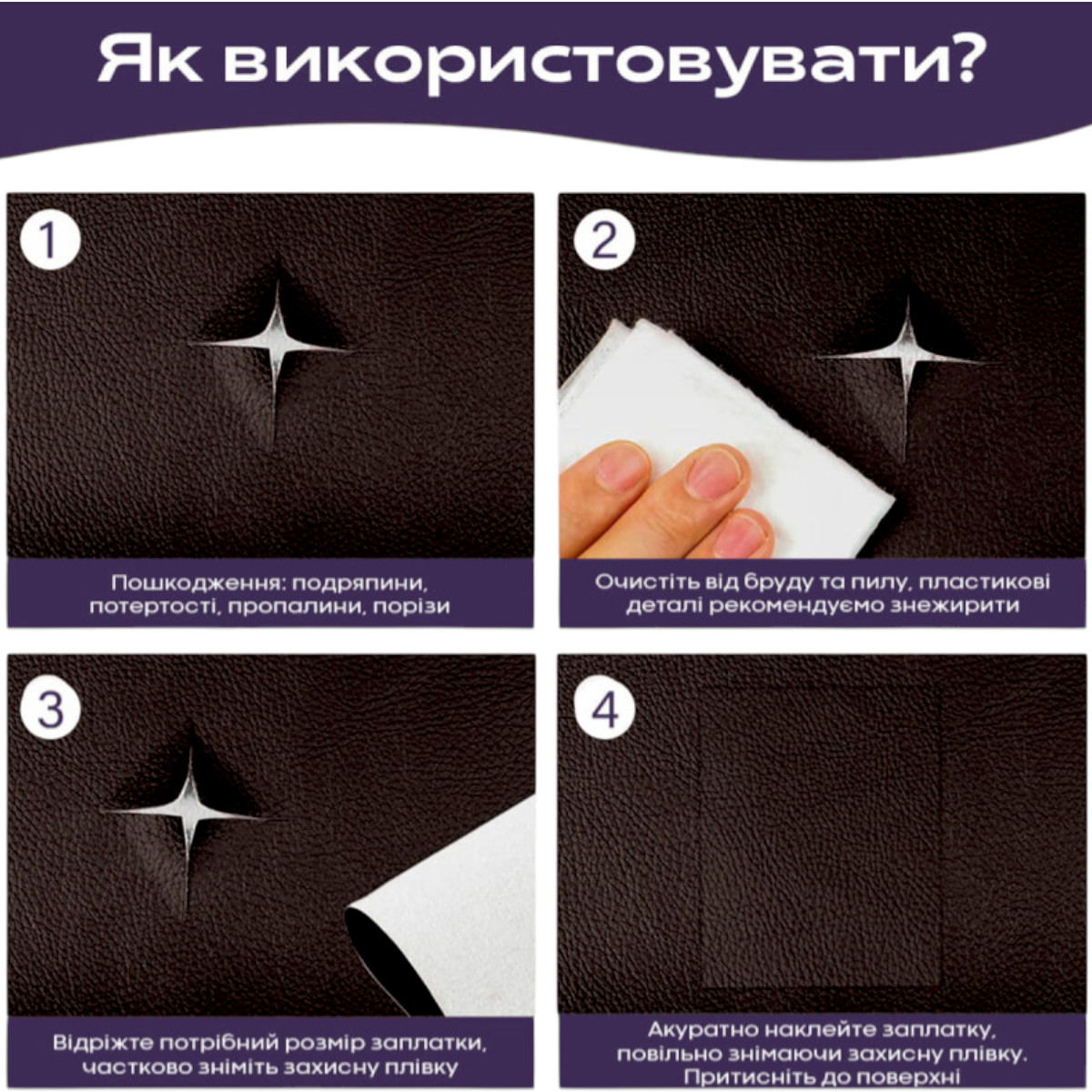 Як використовувати?

1

Пошкодження: подряпини, потертості, пропалини, порізи

2

Очистіть від бруду та пилу, пластикові деталі рекомендуємо знежирити

3

Відріжте потрібний розмір заплатки, частково зніміть захисну плівку

4

Акуратно наклейте заплатку, повільно знімаючи захисну плівку. Притисніть до поверхні