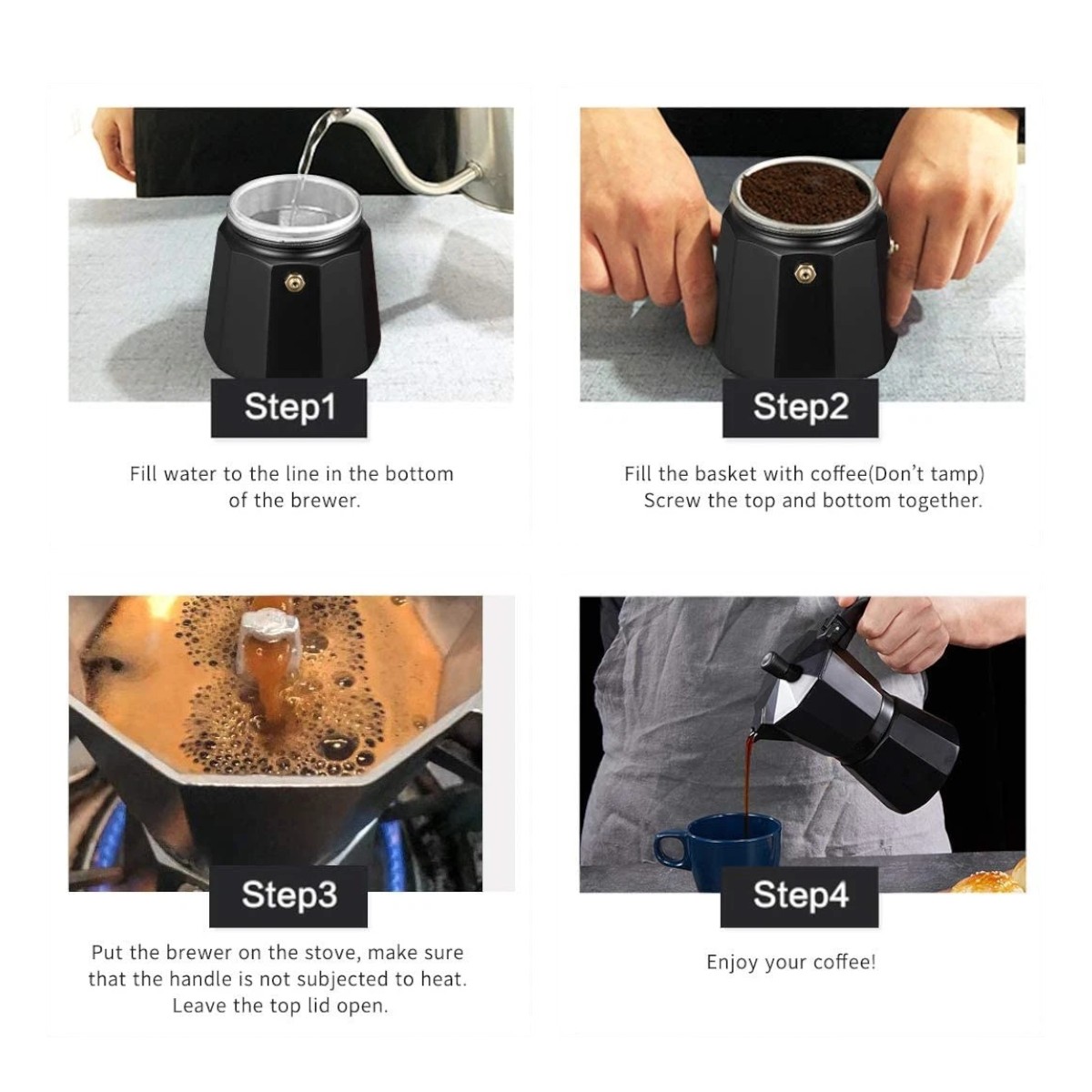 Step1

Fill water to the line in the bottom of the brewer.

Step2

Fill the basket with coffee(Don't tamp) Screw the top and bottom together.

Step3

Put the brewer on the stove, make sure that the handle is not subjected to heat. Leave the top lid open.

Step4

Enjoy your coffee!