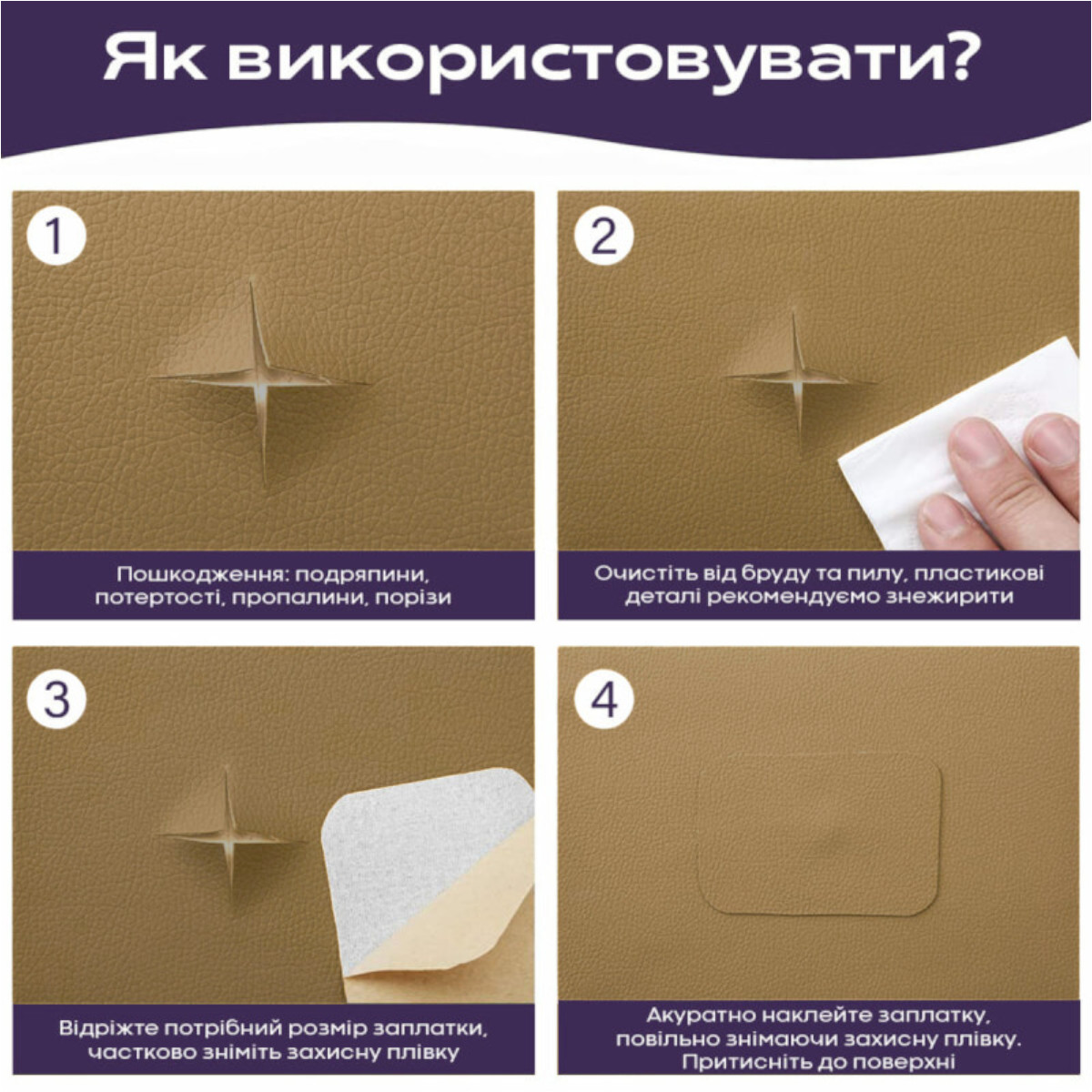 Як використовувати?

1

Пошкодження: подряпини, потертості, пропалини, порізи

2

Очистіть від бруду та пилу, пластикові деталі рекомендуємо знежирити

3

Відріжте потрібний розмір заплатки, частково зніміть захисну плівку

4

Акуратно наклейте заплатку, повільно знімаючи захисну плівку. Притисніть до поверхні